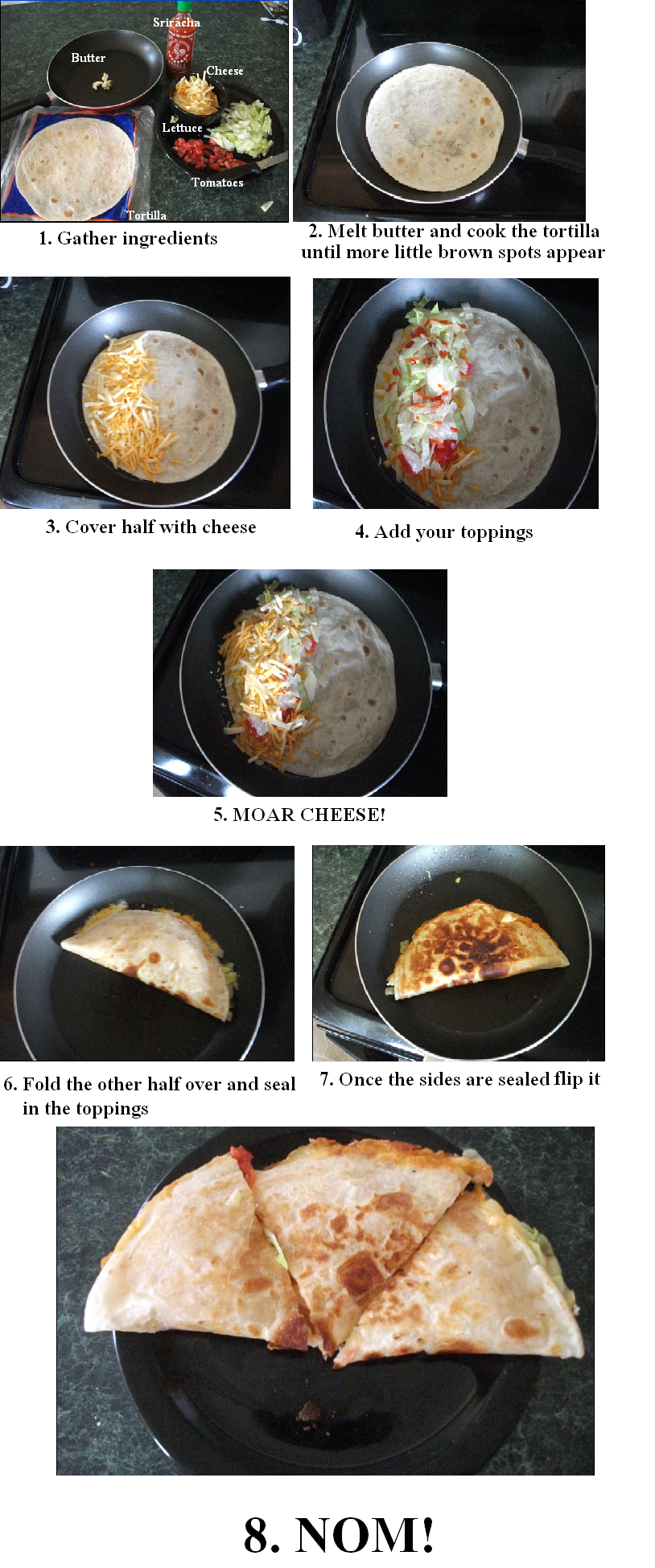 Sriracha
Butter
Cheese
Lettuce
Tomatoes
Tortilla

1. Gather ingredients

2. Melt butter and cook the tortilla until more little brown spots appear

3. Cover half with cheese

4. Add your toppings

5. MOAR CHEESE!

6. Fold the other half over and seal in the toppings

7. Once the sides are sealed flip it

8. NOM!